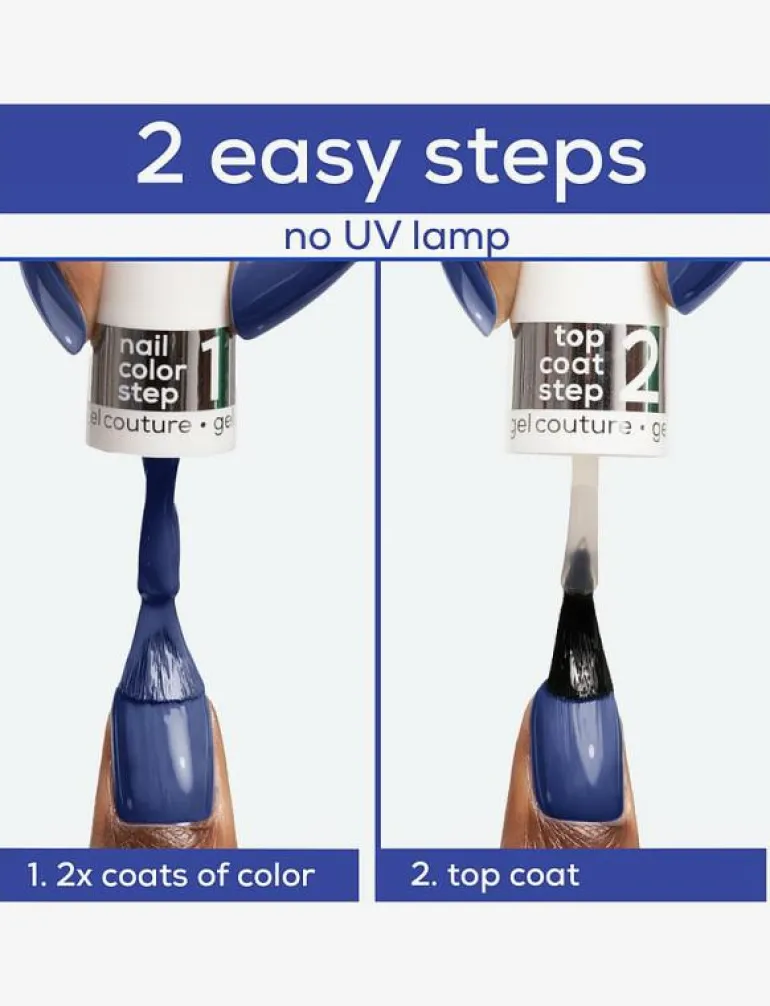 2 easy steps

no UV lamp

nail color step 1

gel couture • ge

1. 2x coats of color

top coat step 2

gel couture • ge

2. top coat